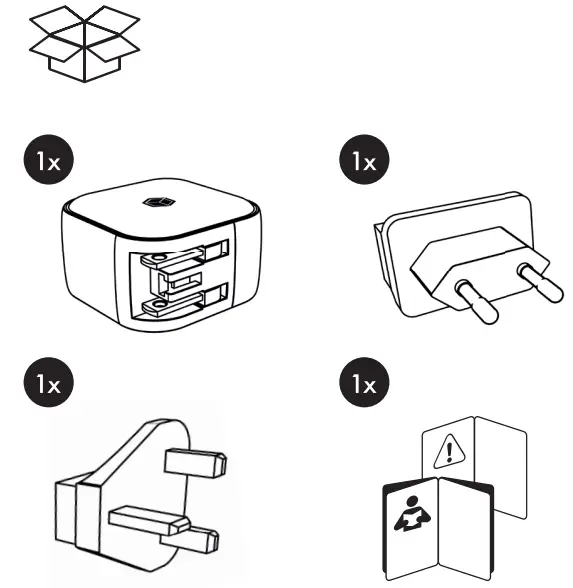 1x

1x

1x

1x