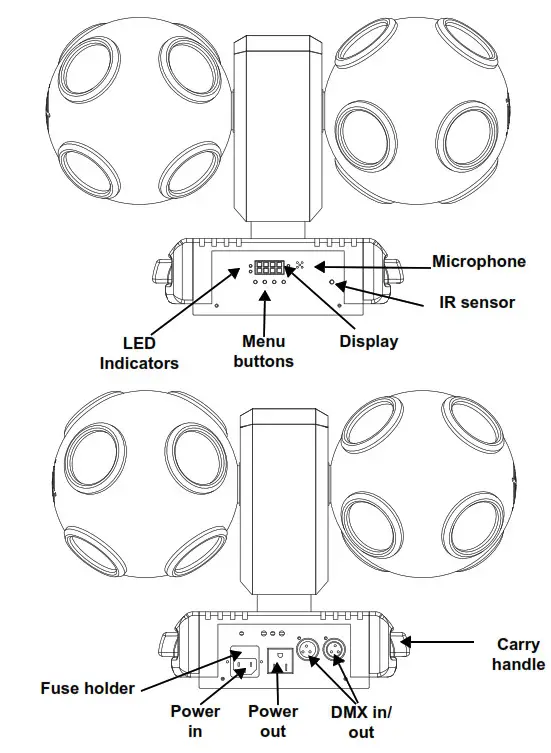 Microphone

IR sensor

LED Indicators

Menu buttons

Display

Carry handle

Fuse holder

Power in

Power out

DMX in/ out