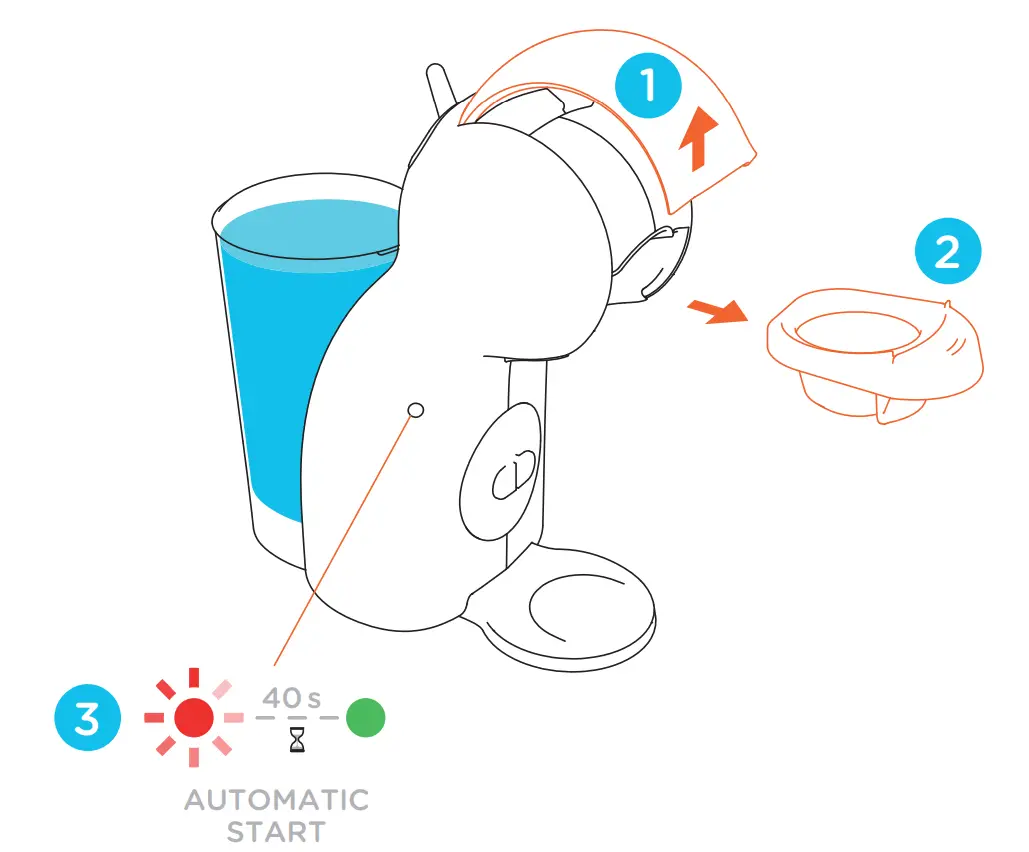 1

2

3

40 s

AUTOMATIC START