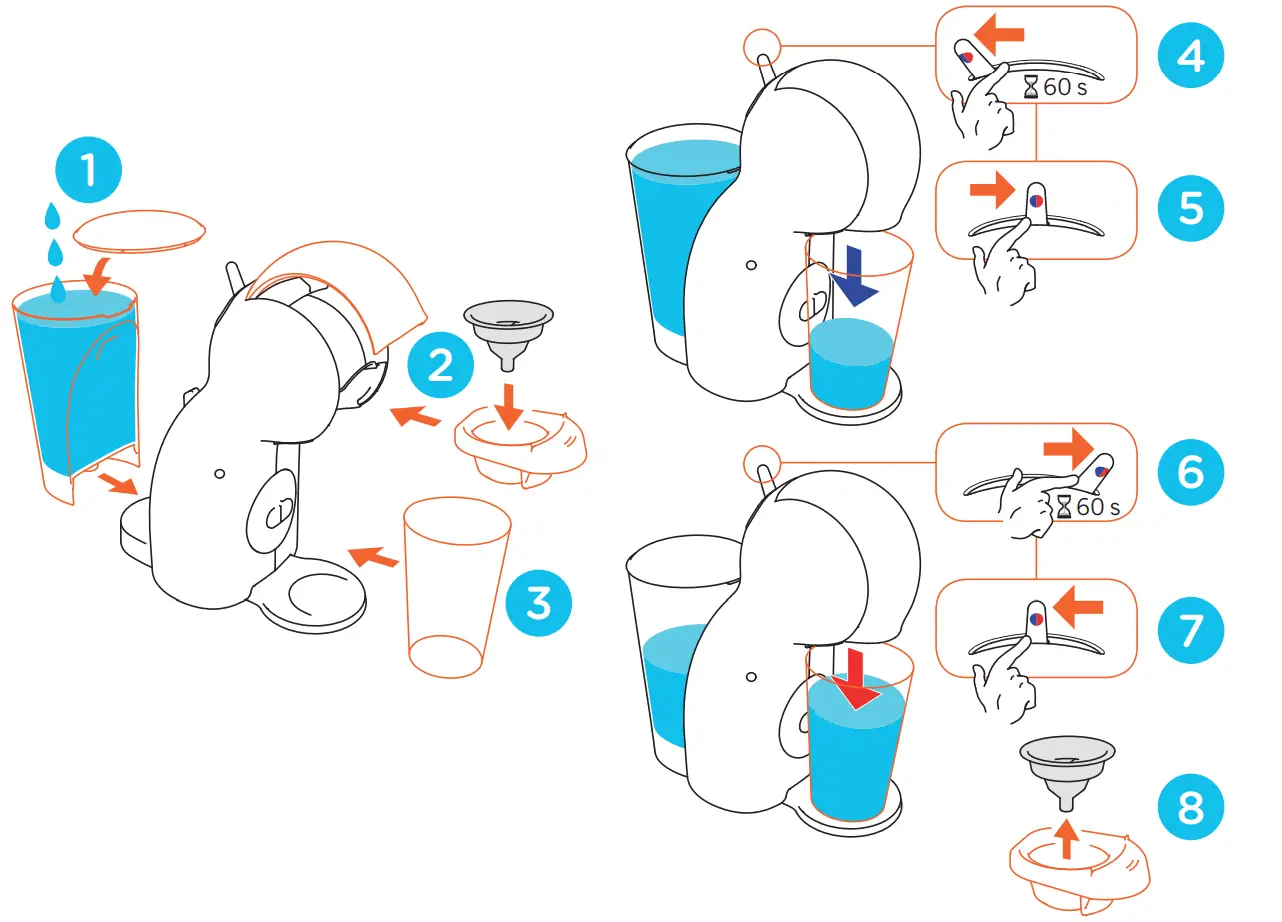 1

2

3

4

60 s

5

6

60 s

7

8