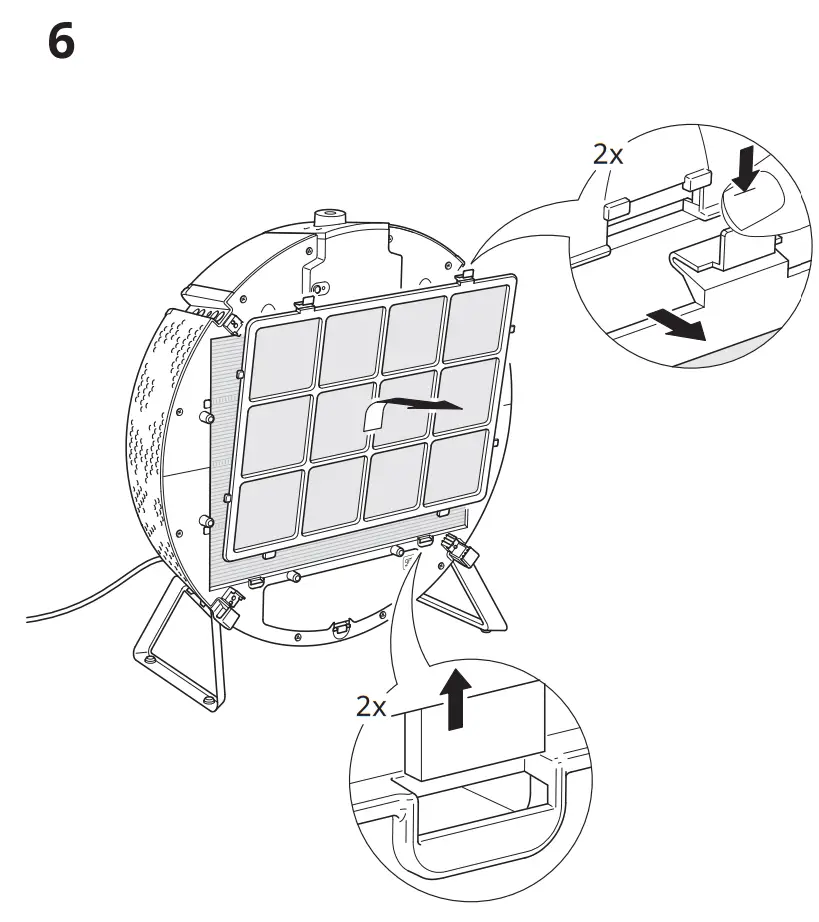 6

2x

2x