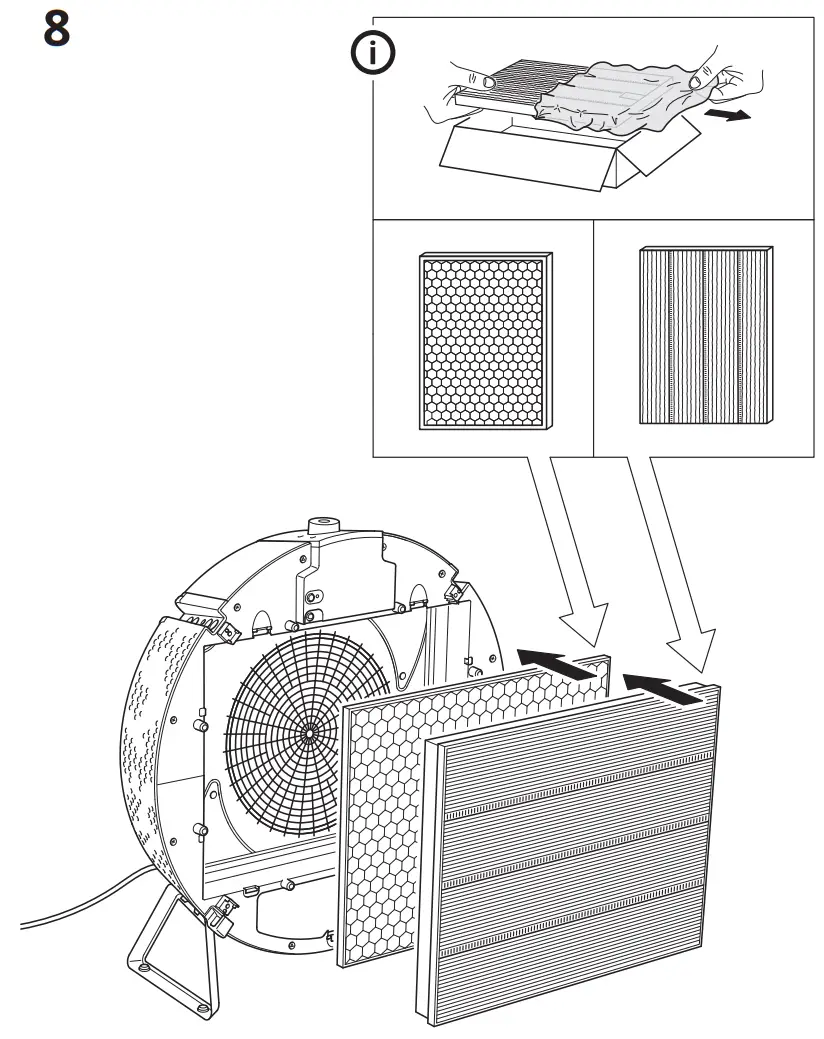 8

i