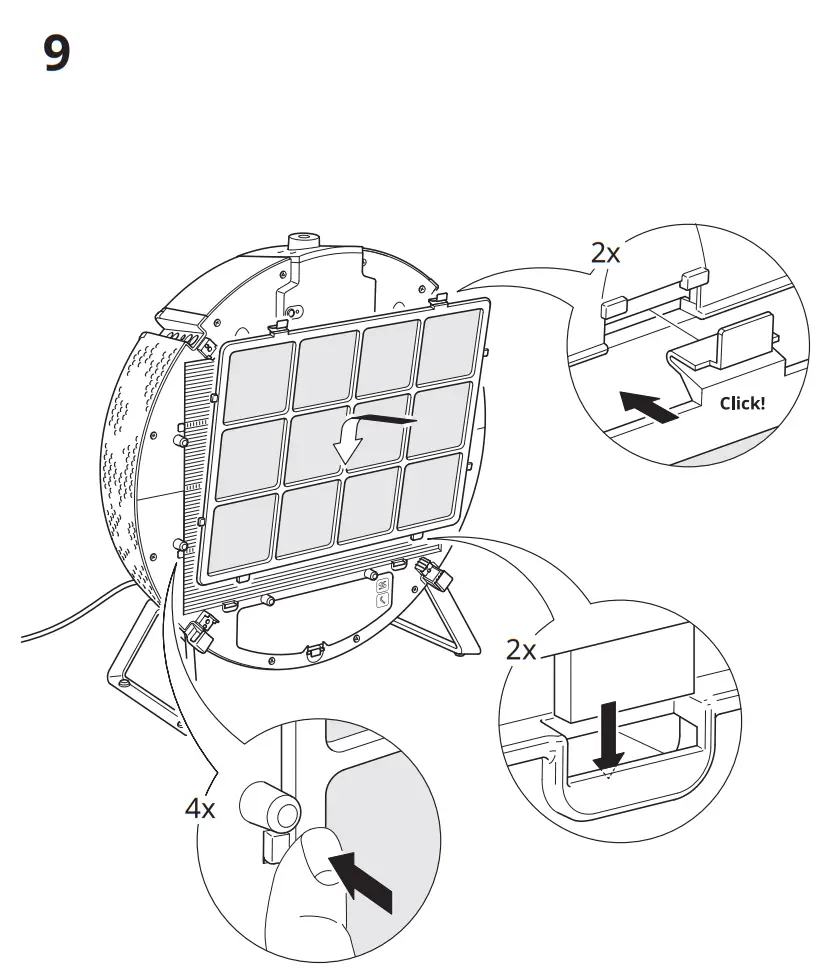 9

2x

Click!

2x

4x