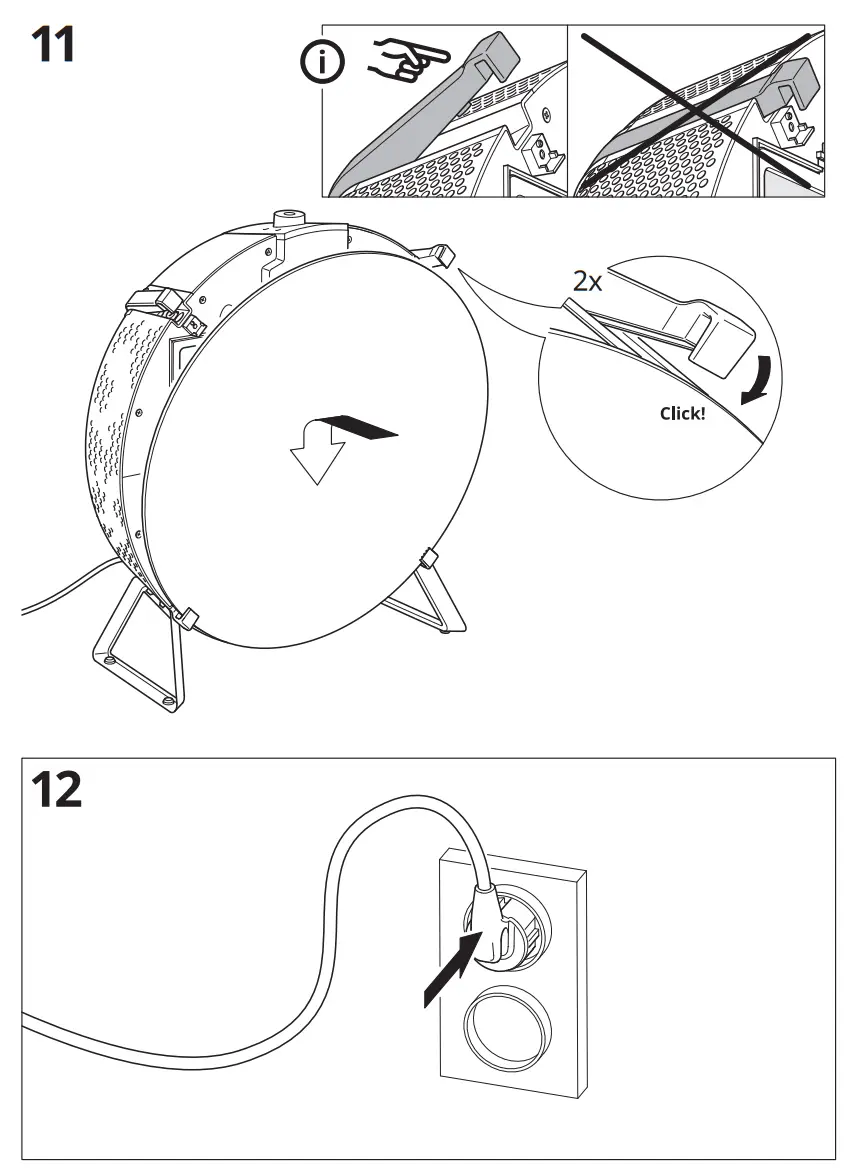 11

2x

Click!

12