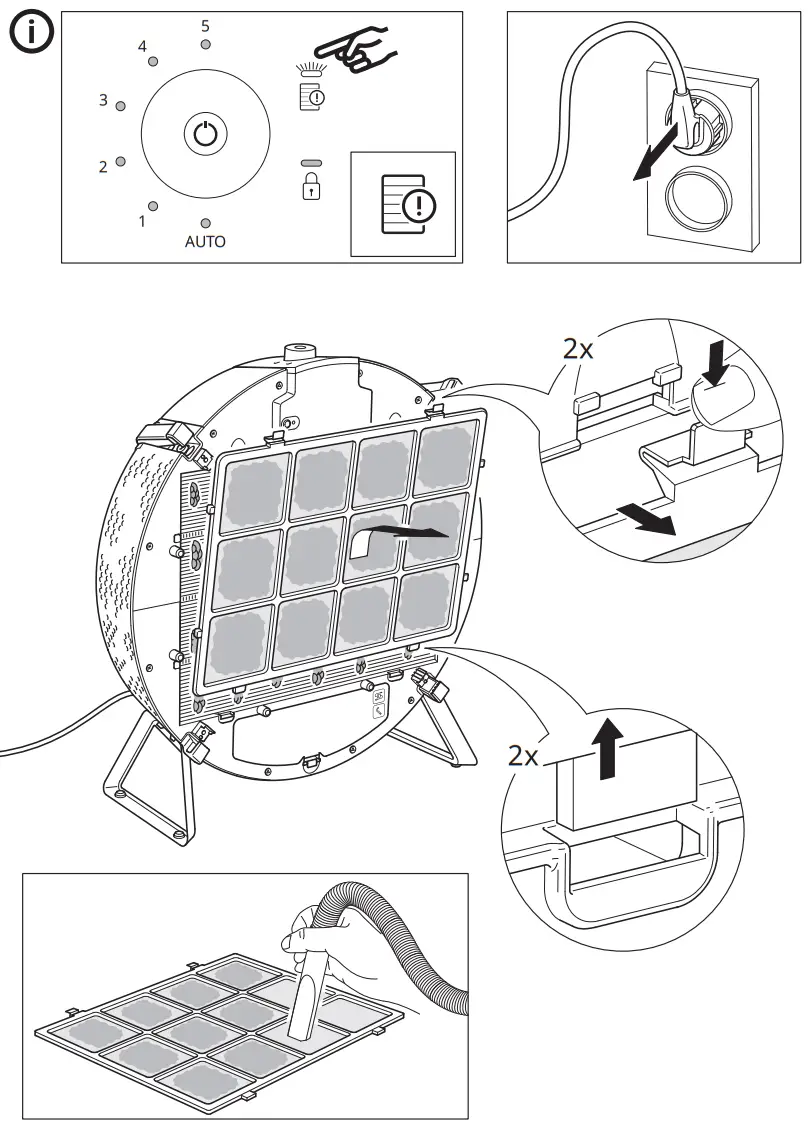 5
4
3
2
1
AUTO

2x

2x