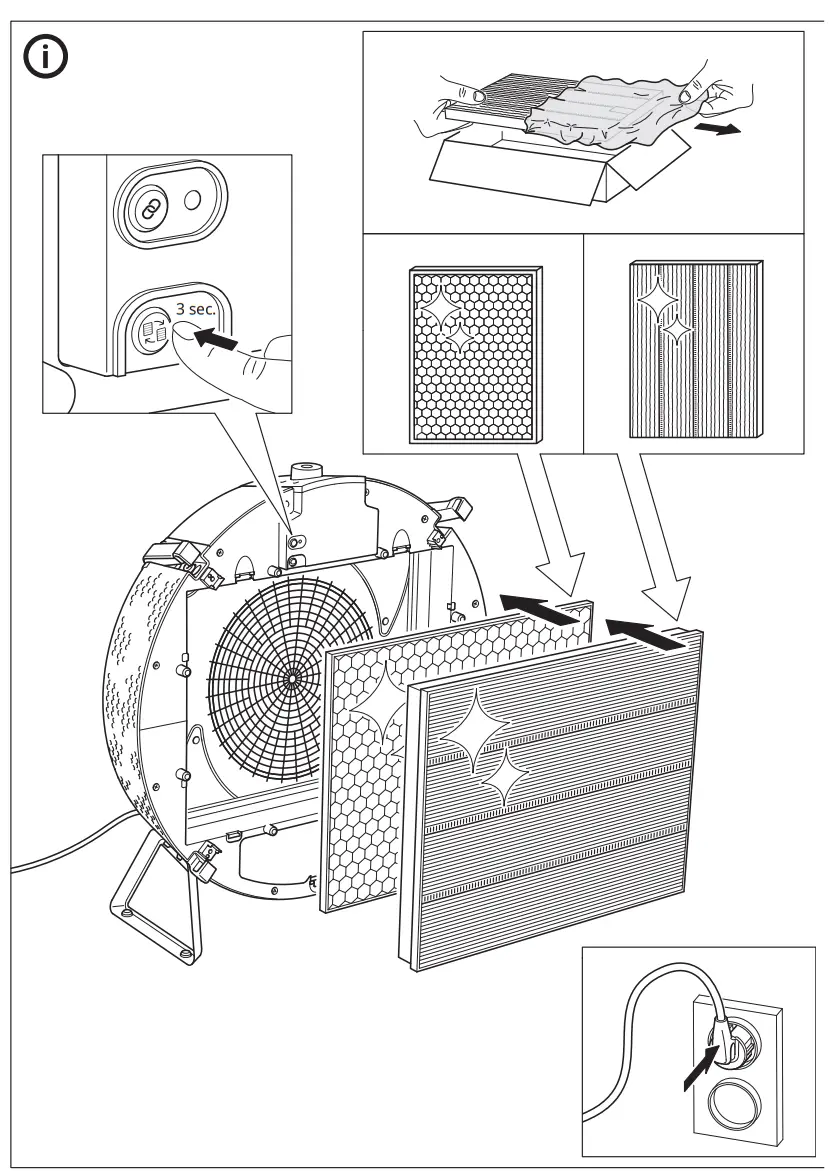 3 sec.