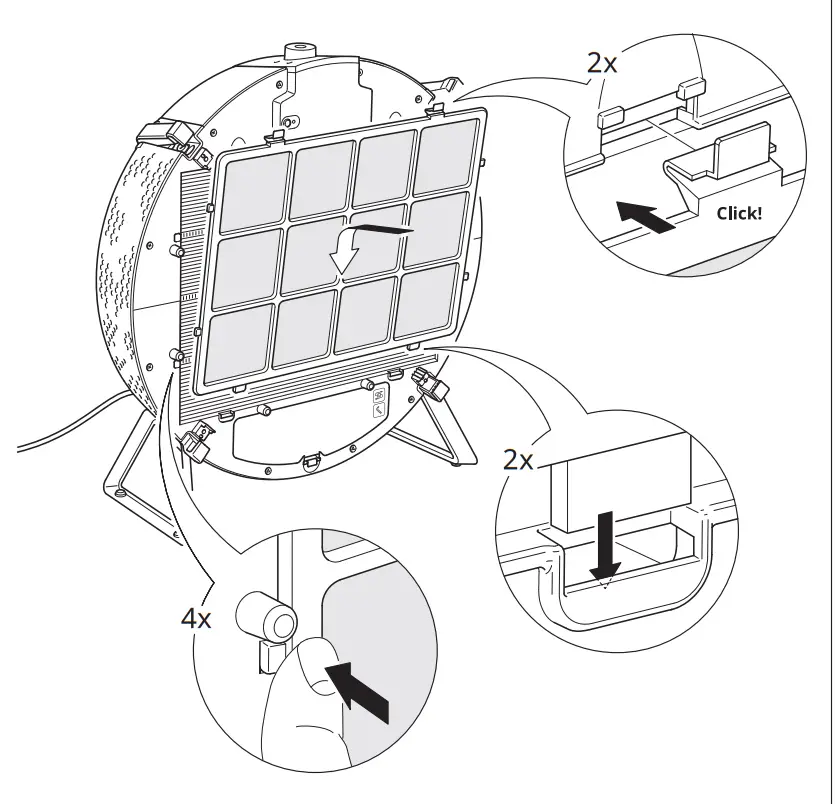 2x

Click!

2x

4x