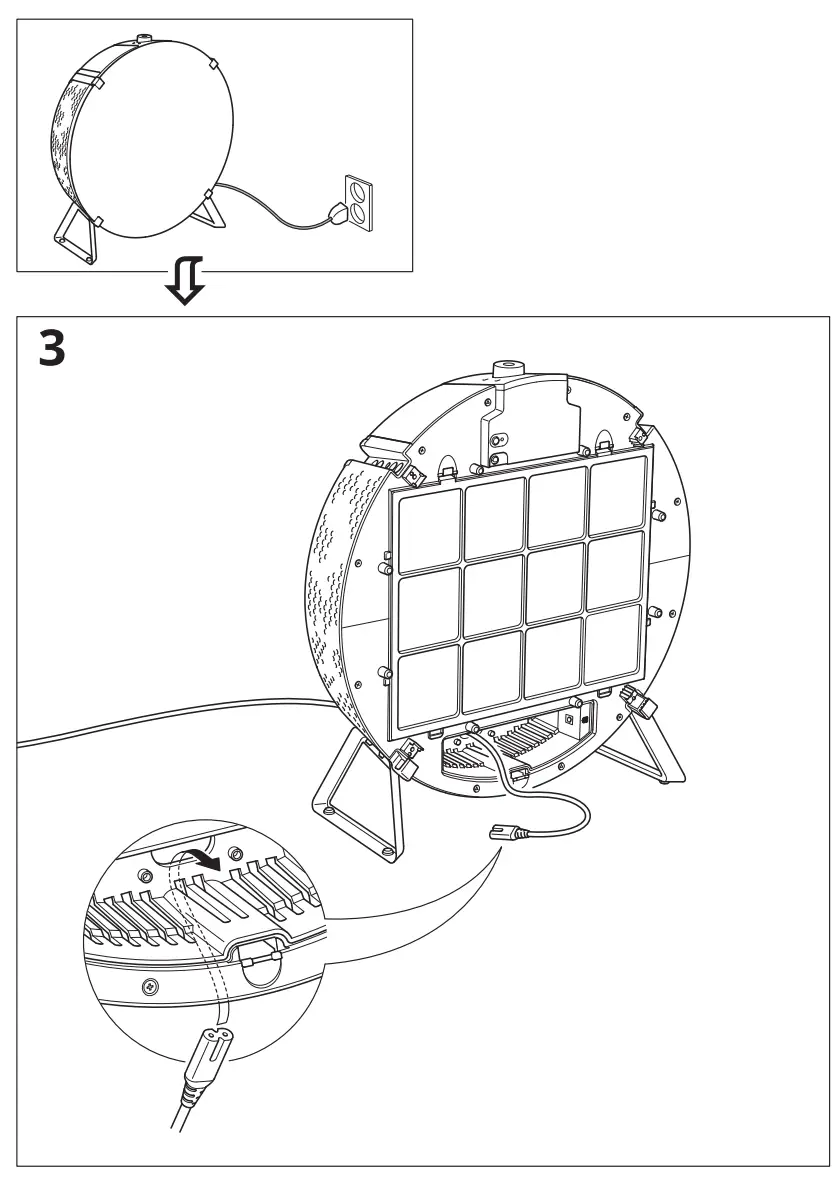 3