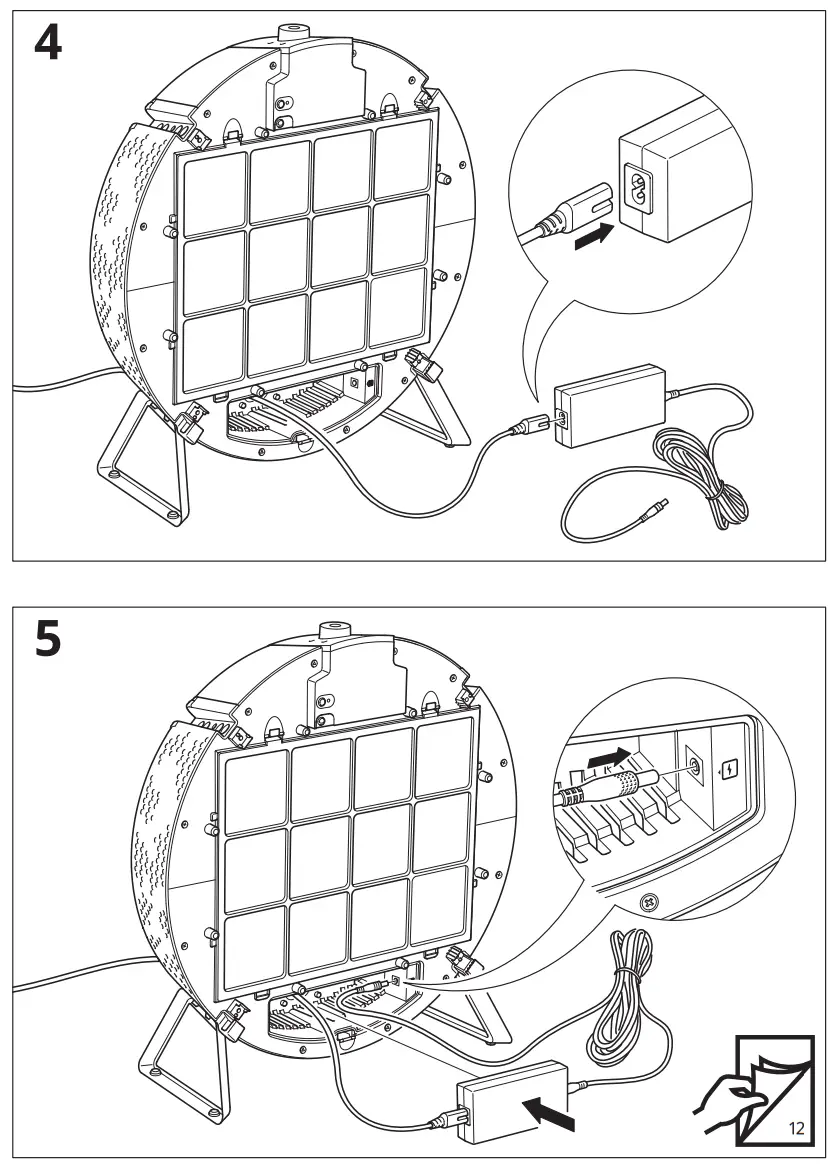 4

5

12