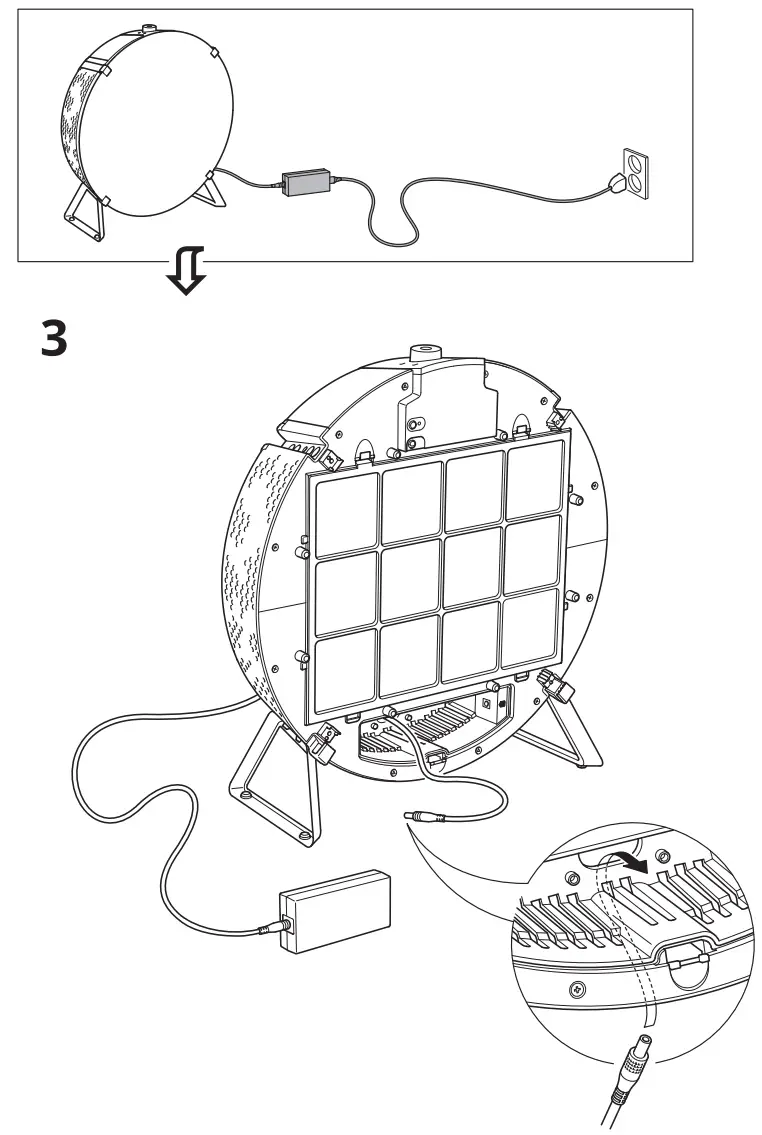 3