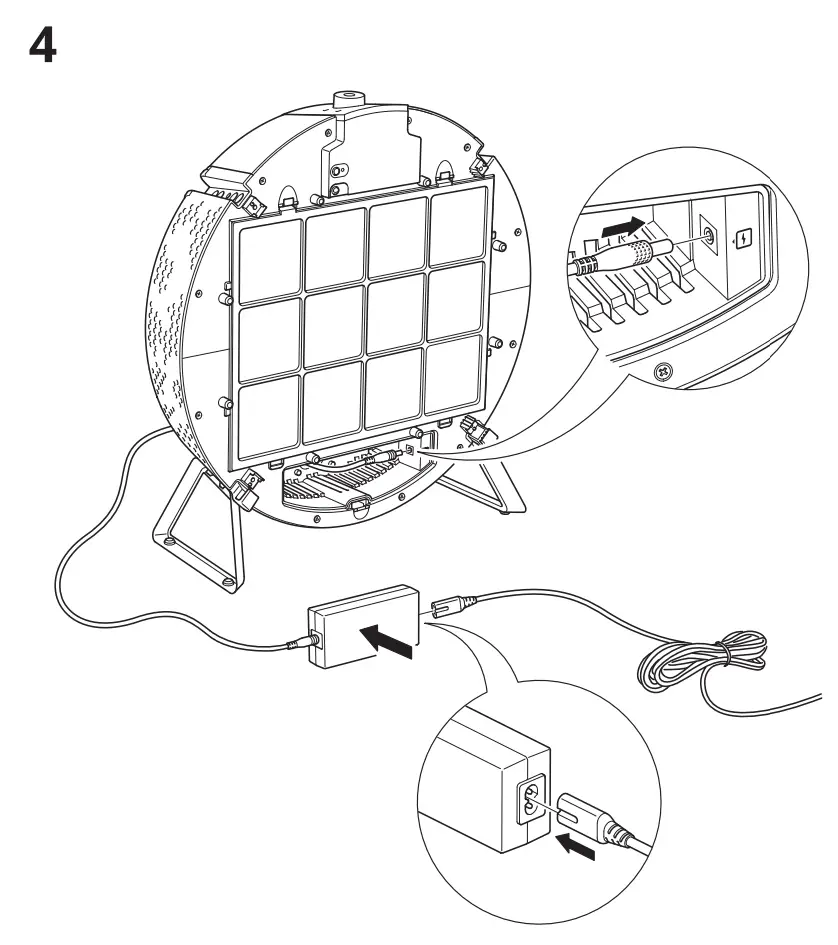 4