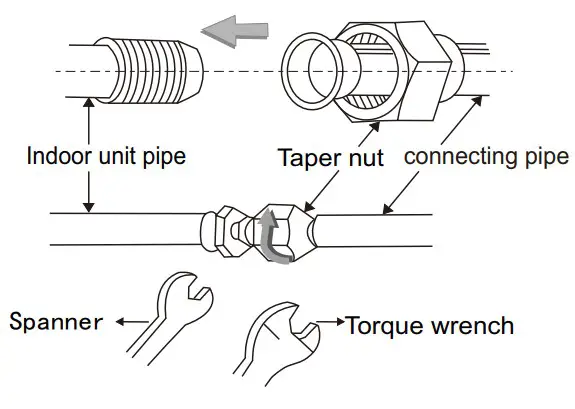 Indoor unit pipe

Taper nut

connecting pipe

Spanner

Torque wrench