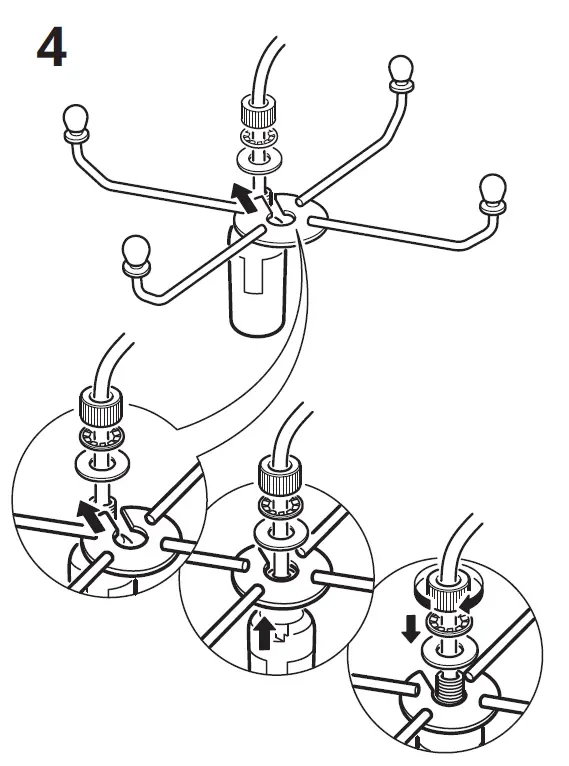 4