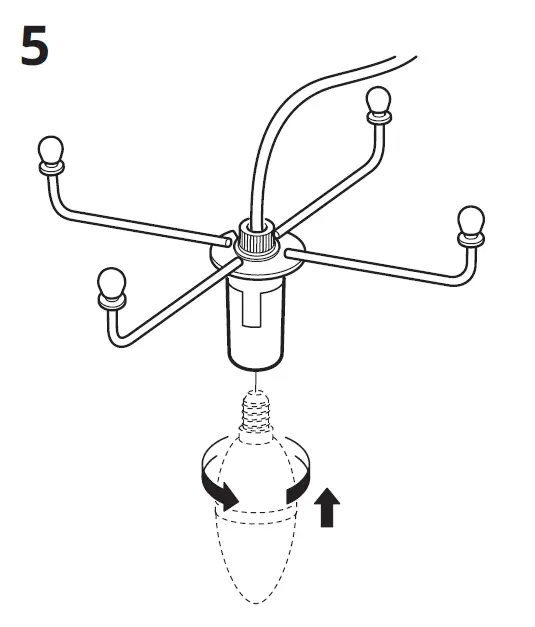 5