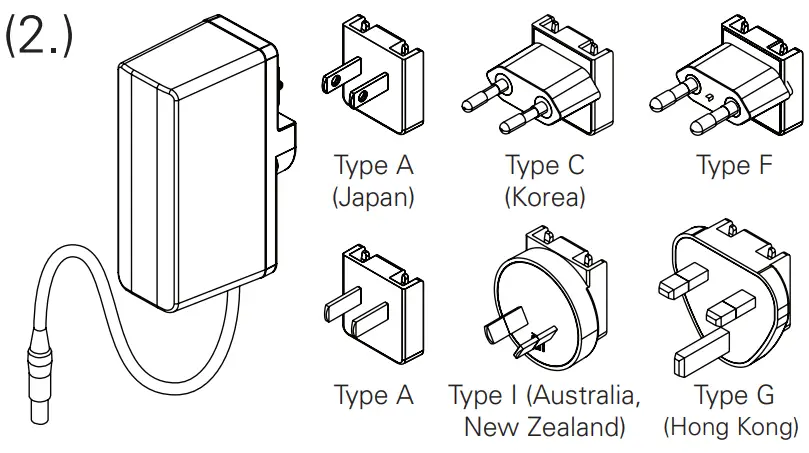 (2.)

Type A
(Japan)

Type C
(Korea)

Type F

Type A

Type I (Australia, New Zealand)

Type G
(Hong Kong)