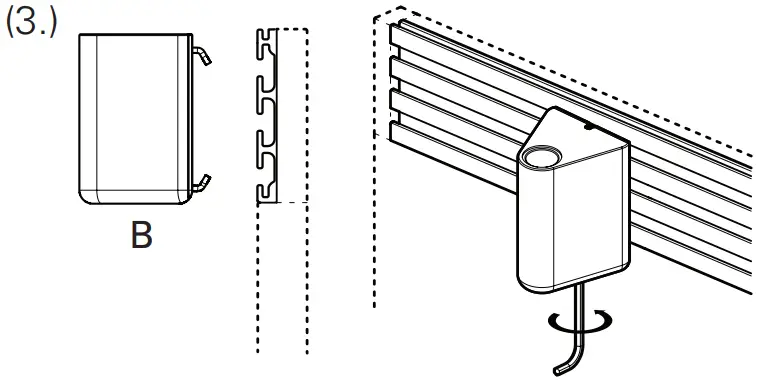 (3.)

B