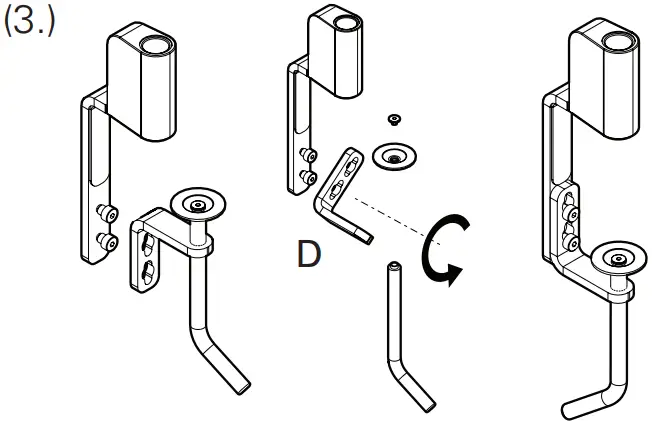 (3.)

D