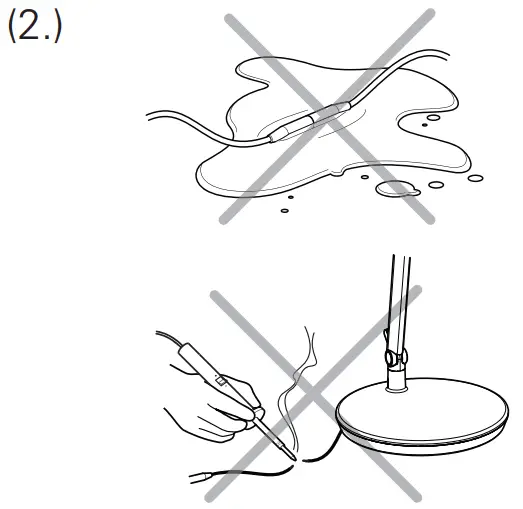 (2.)