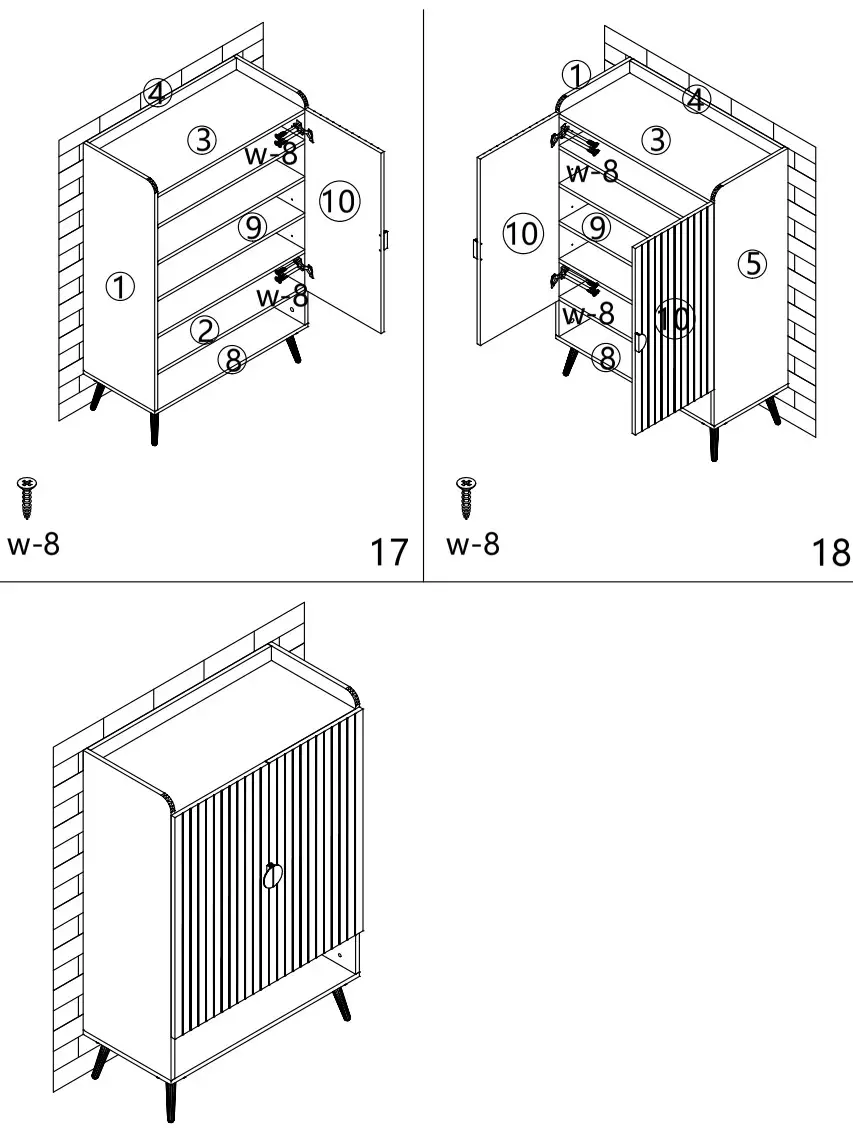 ④
③
w-8
⑩
⑨
①
w-8
②
⑧
w-8
17

①
④
③
w-8
⑩
⑨
⑤
w-8
⑩
⑧
w-8
18