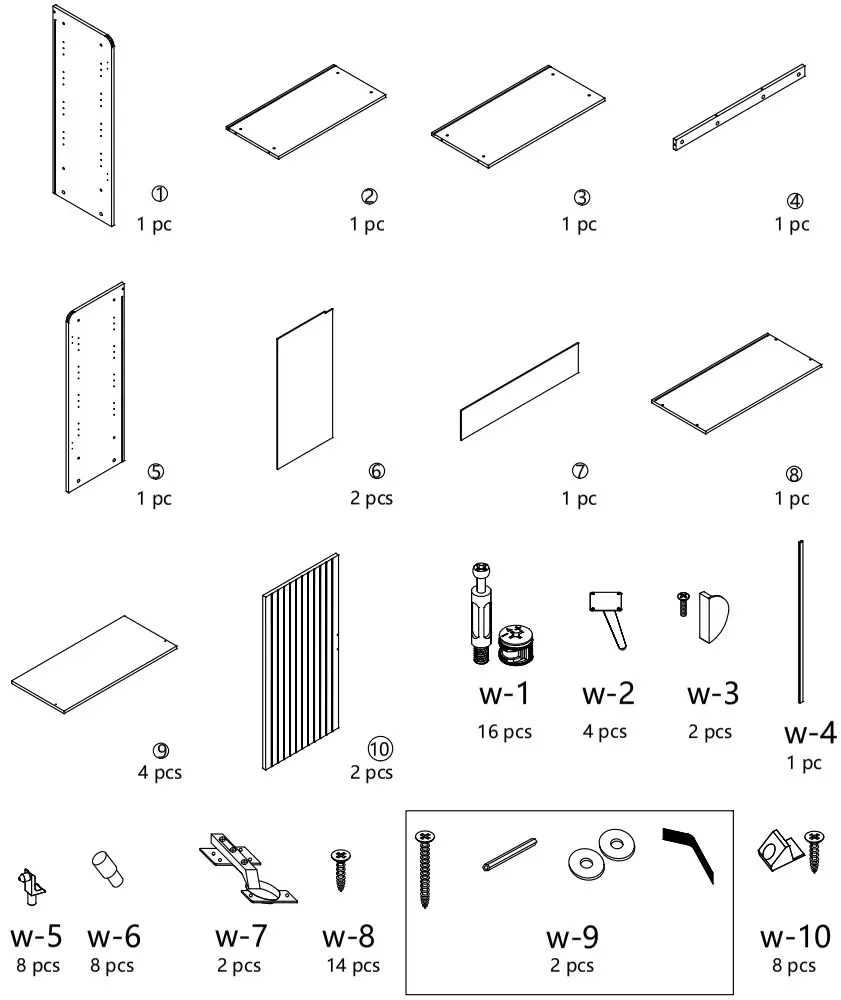 ① 1 pc

② 1 pc

③ 1 pc

④ 1 pc

⑤ 1 pc

⑥ 2 pcs

⑦ 1 pc

⑧ 1 pc

⑨ 4 pcs

⑩ 2 pcs

w-1 16 pcs

w-2 4 pcs

w-3 2 pcs

w-4 1 pc

w-5 8 pcs

w-6 8 pcs

w-7 2 pcs

w-8 14 pcs

w-9 2 pcs

w-10 8 pcs