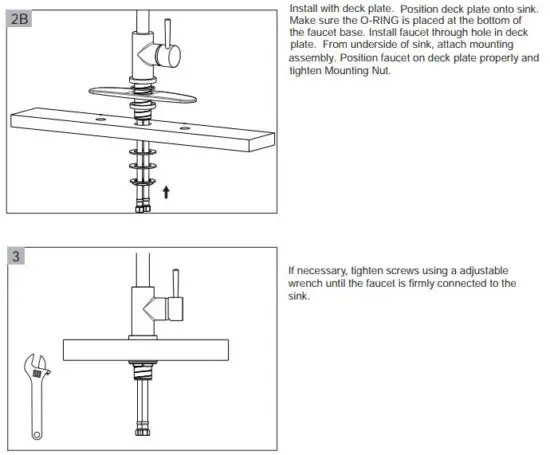 2B

Install with deck plate. Position deck plate onto sink. Make sure the O-RING is placed at the bottom of the faucet base. Install faucet through hole in deck plate. From underside of sink, attach mounting assembly. Position faucet on deck plate properly and tighten Mounting Nut.

3

If necessary, tighten screws using a adjustable wrench until the faucet is firmly connected to the sink.