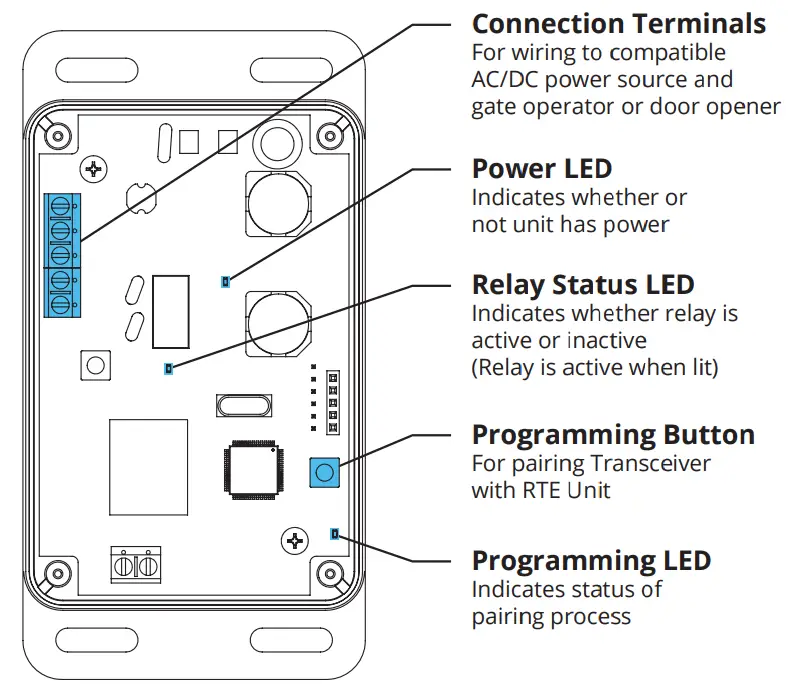 Connection Terminals
For wiring to compatible AC/DC power source and gate operator or door opener

Power LED
Indicates whether or not unit has power

Relay Status LED
Indicates whether relay is active or inactive
(Relay is active when lit)

Programming Button
For pairing Transceiver with RTE Unit

Programming LED
Indicates status of pairing process