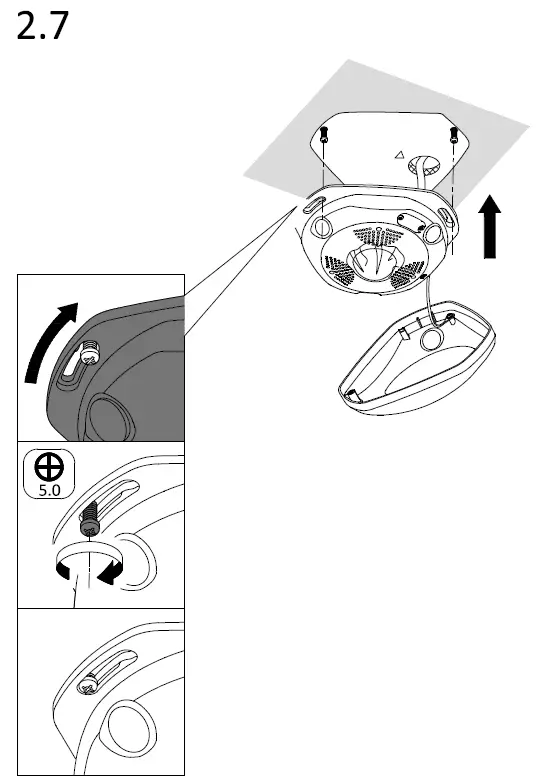 2.7

5.0