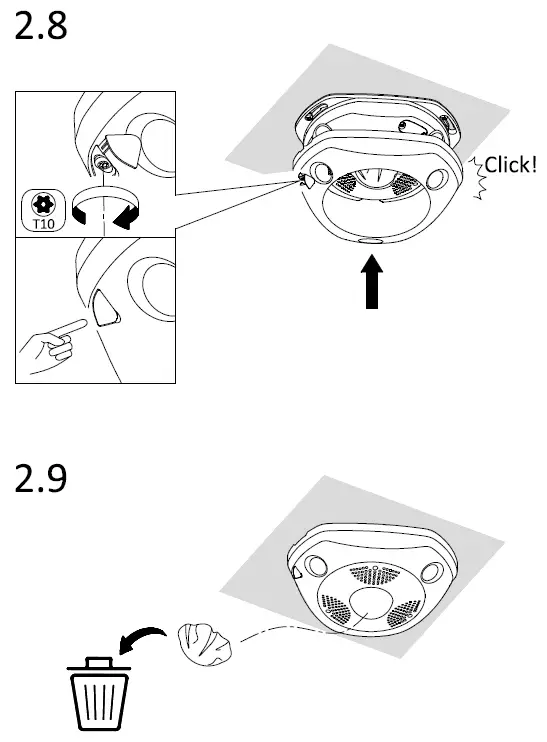 2.8

T10

Click!

2.9