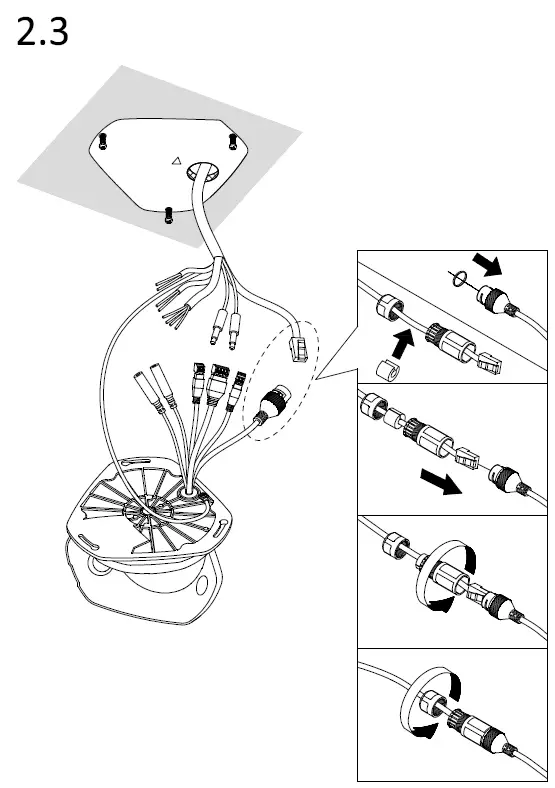 2.3