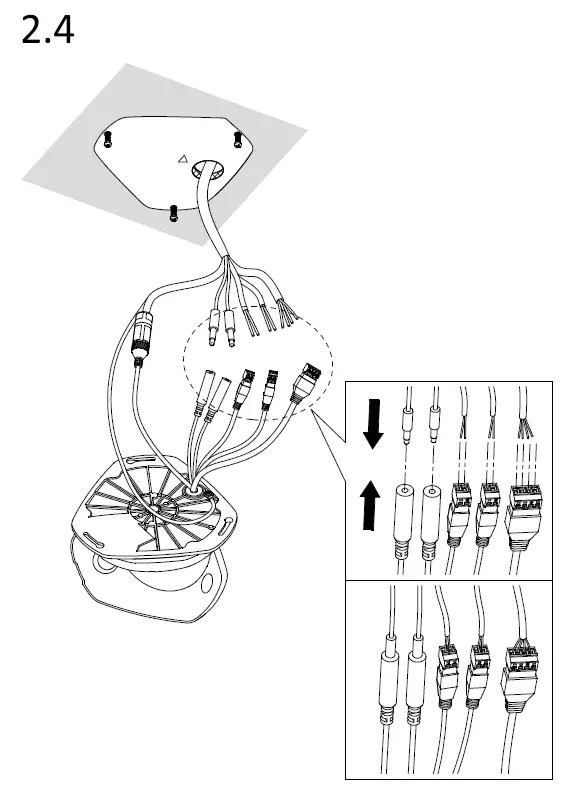 2.4