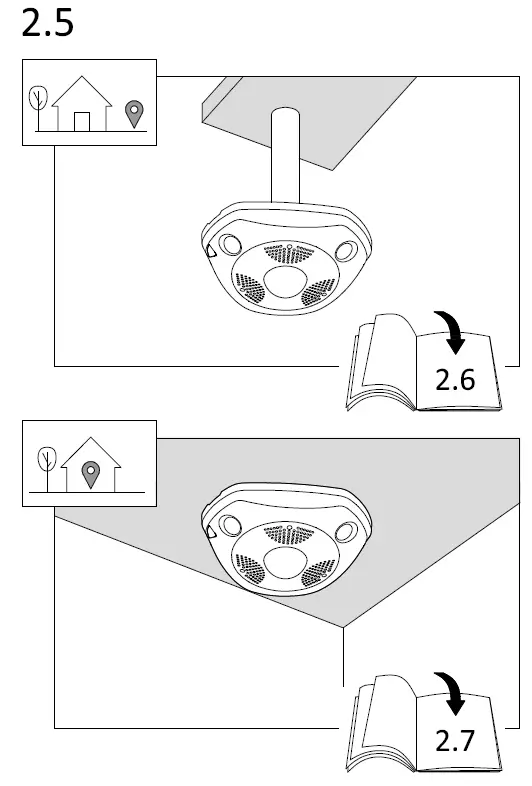 2.5

2.6

2.7