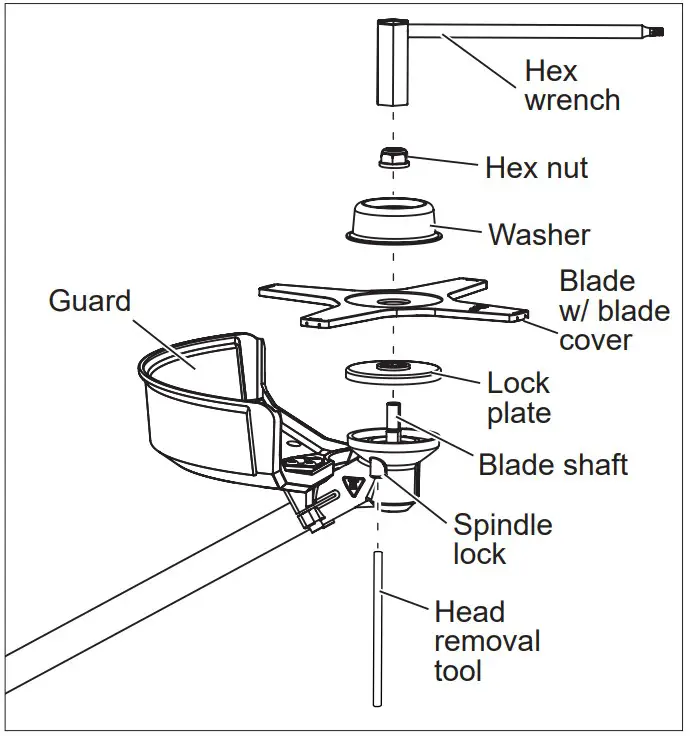 Hex wrench

Hex nut

Washer

Guard

Blade w/ blade cover

Lock plate

Blade shaft

Spindle lock

Head removal tool