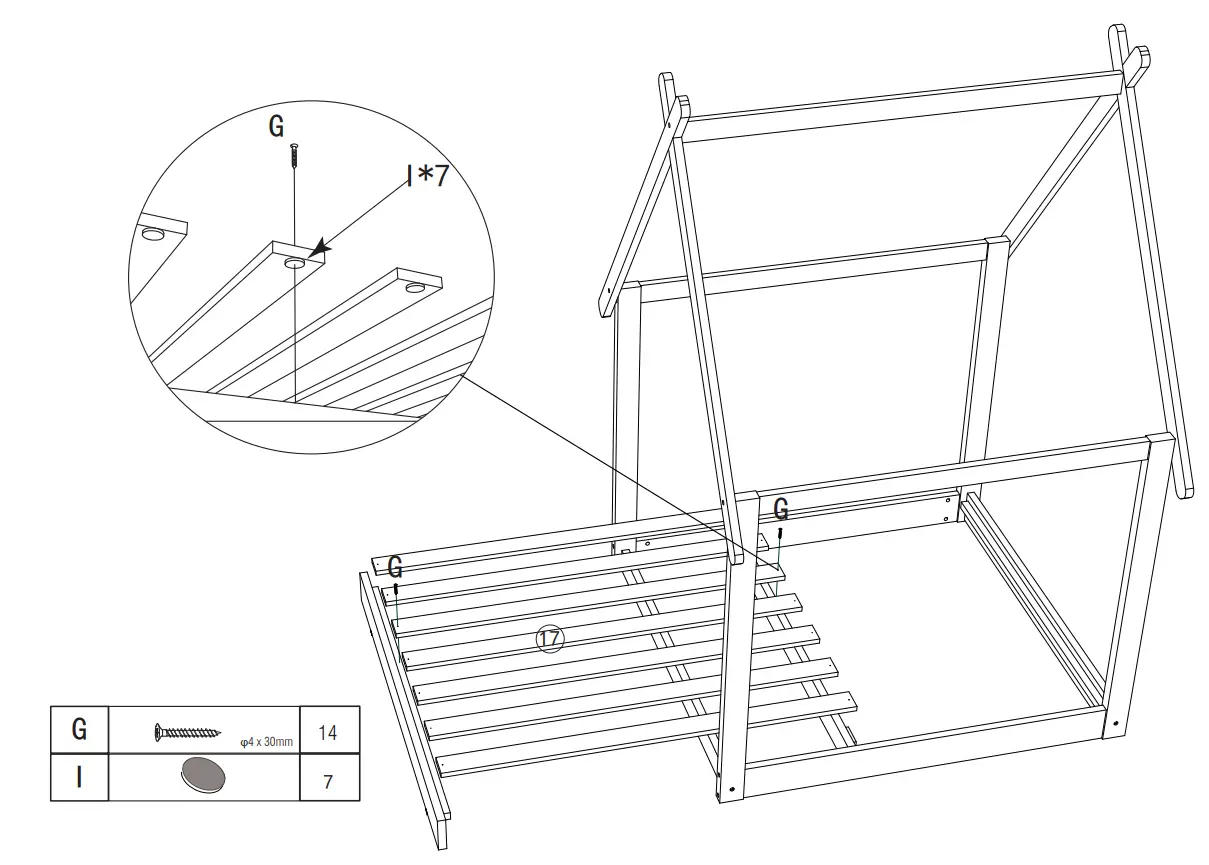 G

I*7

G

G

17

| G | φ4 x 30mm | 14 |
|---|---|---|
| I | | 7 |