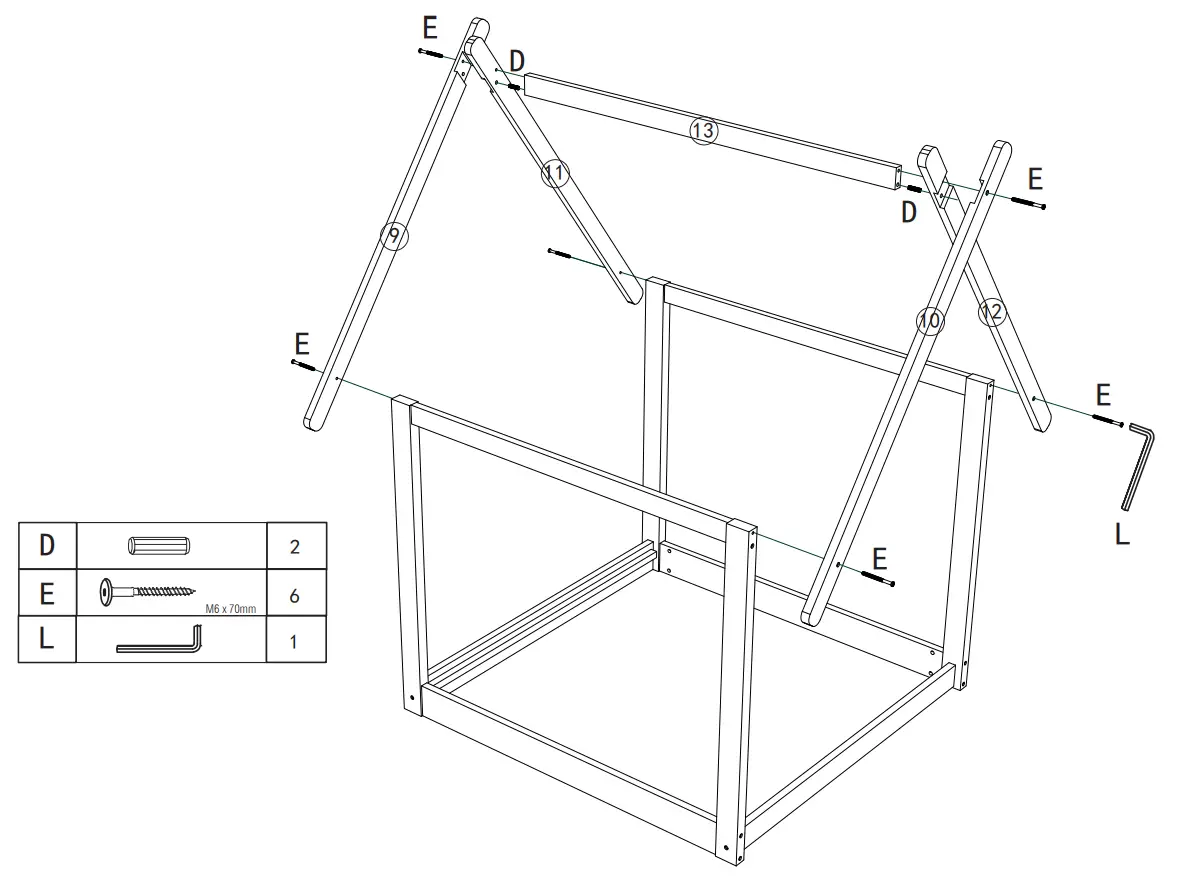 E
D
13
11
9
E
D
E
10
12
E
E
L
E

| D | | 2 |
|---|---|---|
| E | M6 x 70mm | 6 |
| L | | 1 |