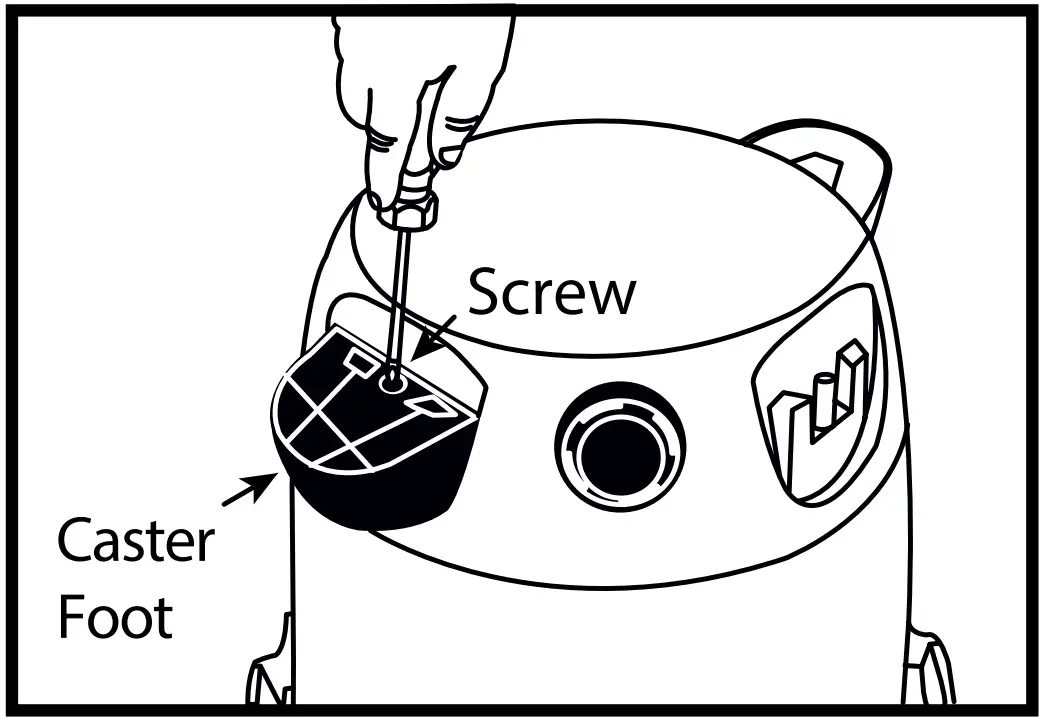 Screw

Caster Foot