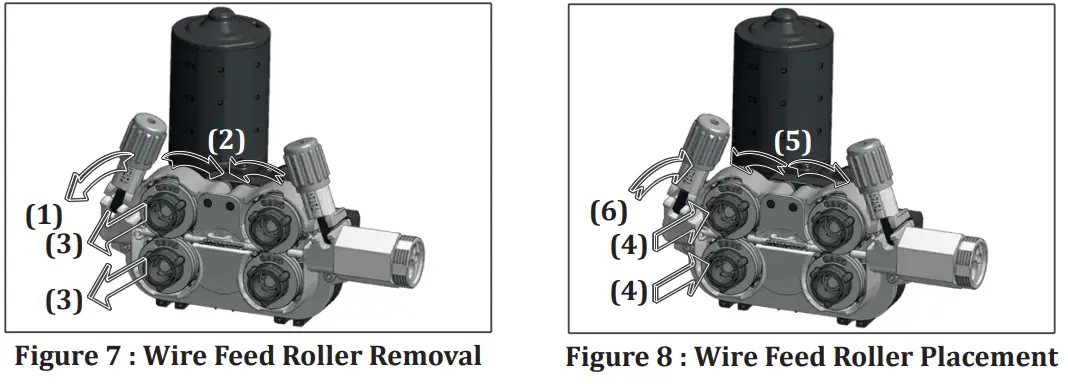 (2)
(1)
(3)
(3)

Figure 7 : Wire Feed Roller Removal

(5)
(6)
(4)
(4)

Figure 8 : Wire Feed Roller Placement