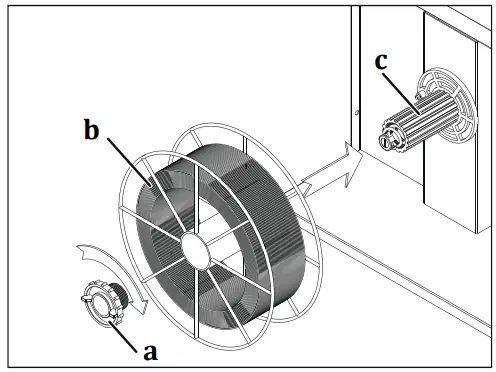 c
b
a