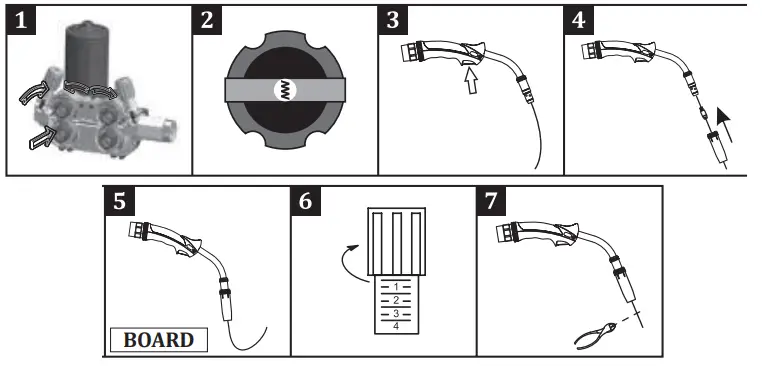 1

2

3

4

5

BOARD

6

1
2
3
4

7