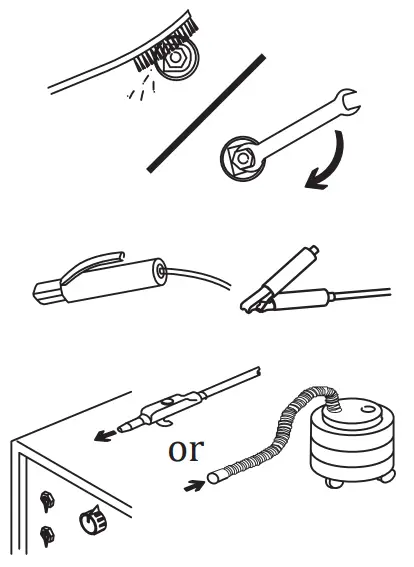 or