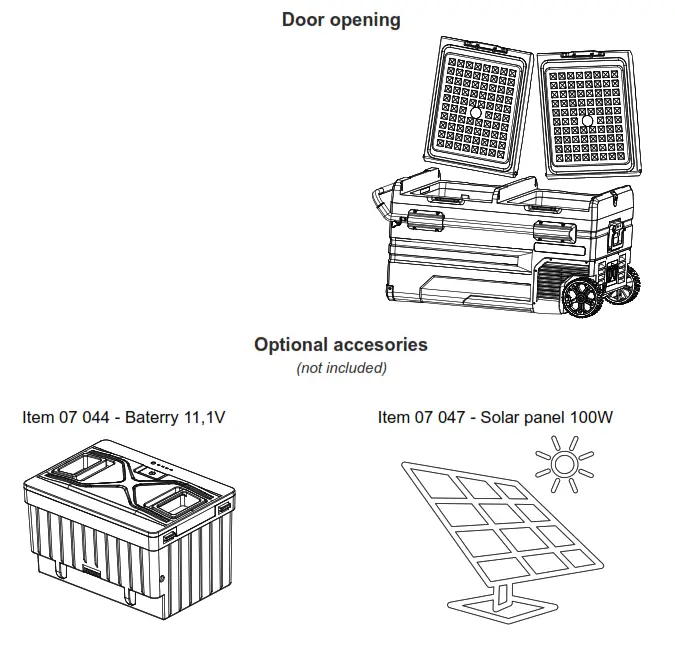 Door opening

Optional accesories
(not included)

Item 07 044 - Baterry 11,1V

Item 07 047 - Solar panel 100W