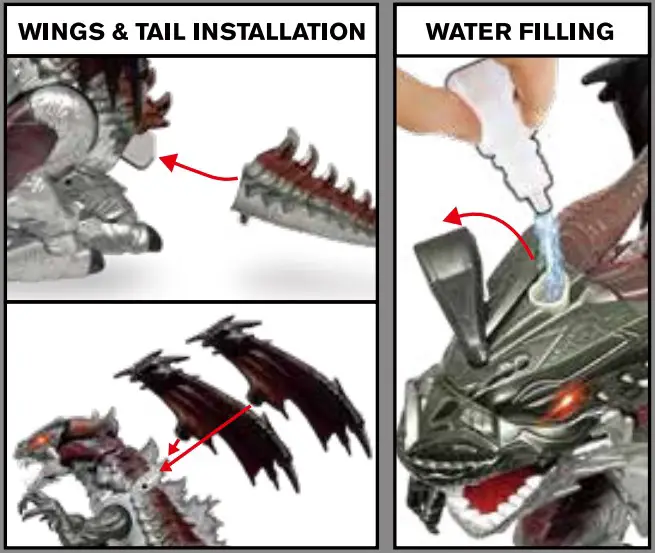 WINGS & TAIL INSTALLATION

WATER FILLING