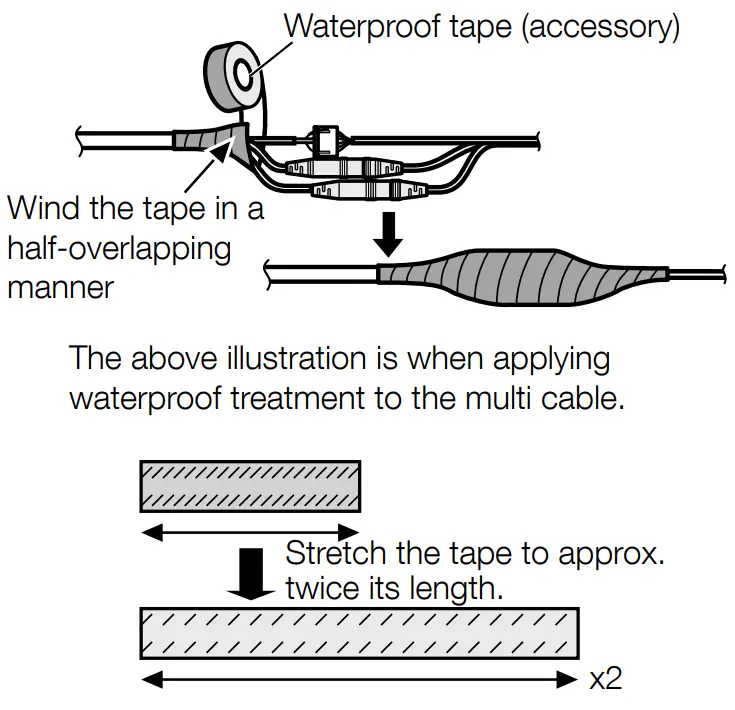 Waterproof tape (accessory)

Wind the tape in a half-overlapping manner

The above illustration is when applying waterproof treatment to the multi cable.

Stretch the tape to approx. twice its length.

x2