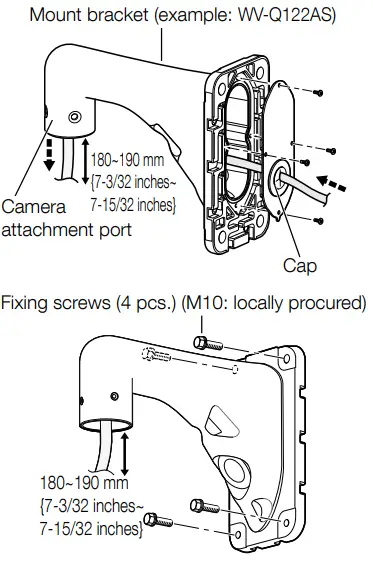 Mount bracket (example: WV-Q122AS)

180~190 mm {7-3/32 inches~ 7-15/32 inches}

Camera attachment port

Cap

Fixing screws (4 pcs.) (M10: locally procured)

180~190 mm {7-3/32 inches~ 7-15/32 inches}