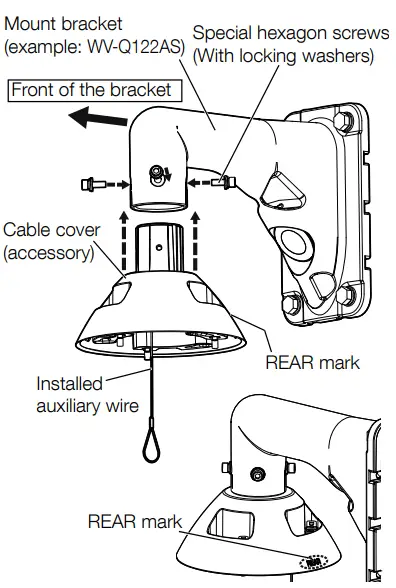 Mount bracket
(example: WV-Q122AS)

Special hexagon screws
(With locking washers)

Front of the bracket

Cable cover
(accessory)

REAR mark

Installed
auxiliary wire

REAR mark