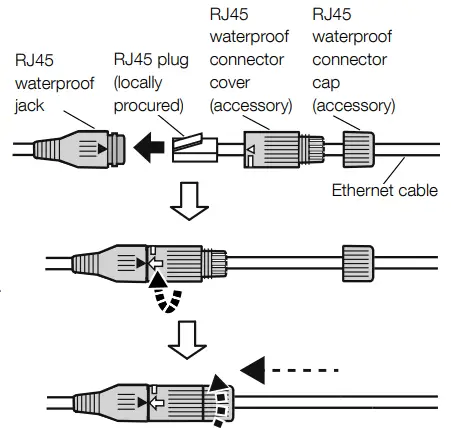 RJ45 waterproof jack

RJ45 plug (locally procured)

RJ45 waterproof connector cover (accessory)

RJ45 waterproof connector cap (accessory)

Ethernet cable