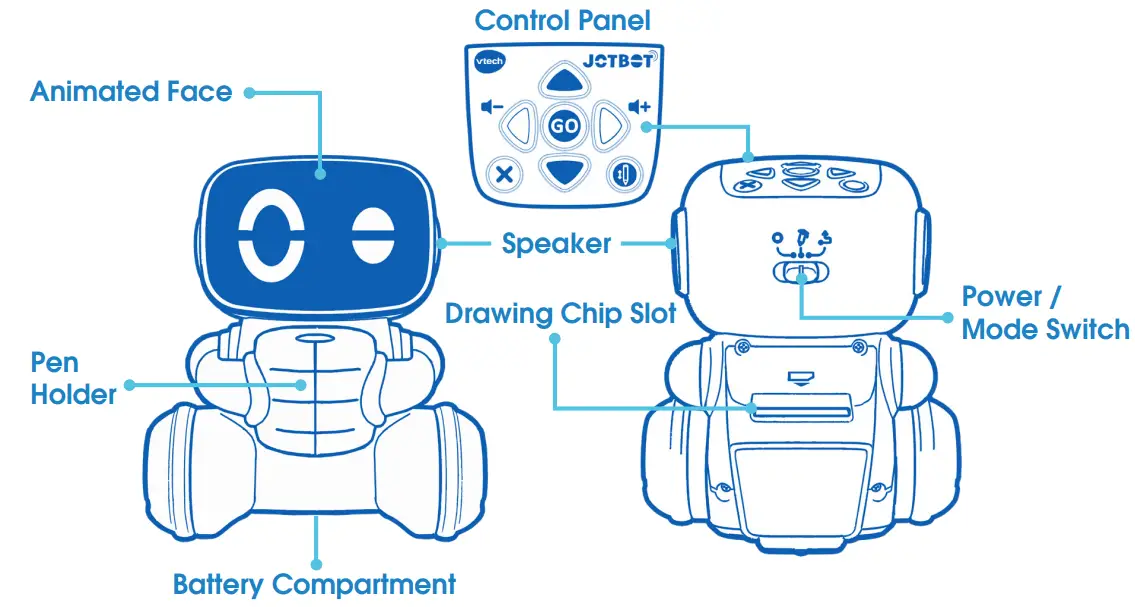 Control Panel

vtech

JOTBOT

GO

Animated Face

Speaker

Drawing Chip Slot

Power / Mode Switch

Pen Holder

Battery Compartment