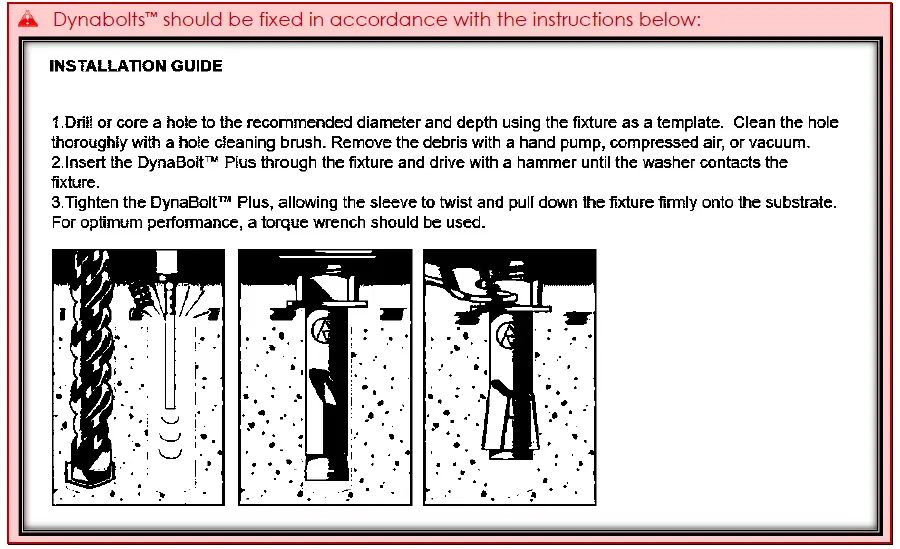 Dynabolts™ should be fixed in accordance with the instructions below:

INSTALLATION GUIDE

1.Drill or core a hole to the recommended diameter and depth using the fixture as a template. Clean the hole thoroughly with a hole cleaning brush. Remove the debris with a hand pump, compressed air, or vacuum.
2.Insert the DynaBolt™ Plus through the fixture and drive with a hammer until the washer contacts the fixture.
3.Tighten the DynaBolt™ Plus, allowing the sleeve to twist and pull down the fixture firmly onto the substrate. For optimum performance, a torque wrench should be used.