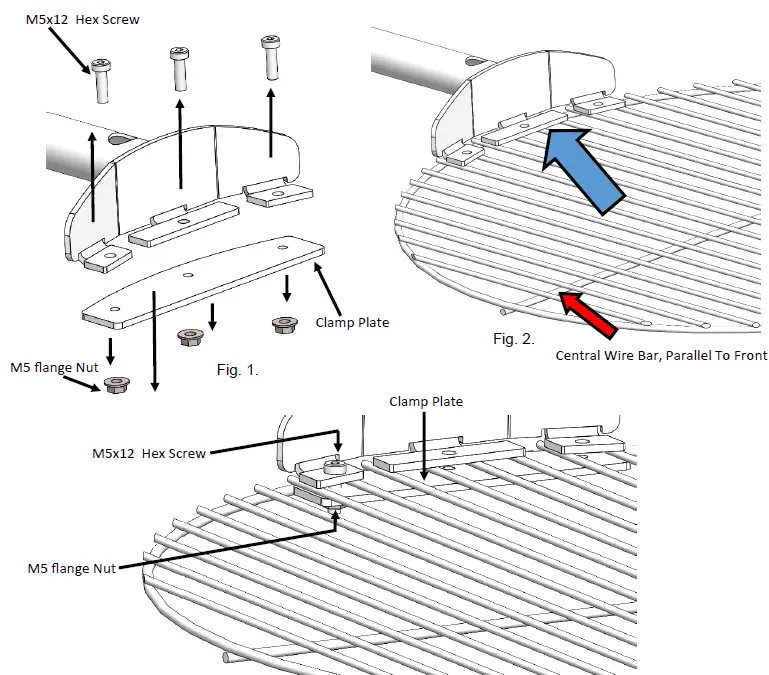 M5x12 Hex Screw

Clamp Plate

M5 flange Nut

Fig. 1.

Fig. 2.

Central Wire Bar, Parallel To Front

Clamp Plate

M5x12 Hex Screw

M5 flange Nut