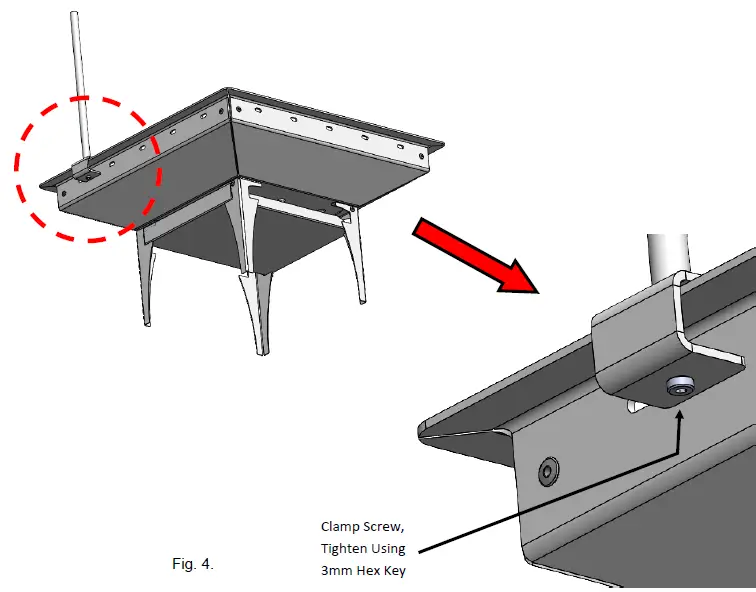 Clamp Screw,
Tighten Using
3mm Hex Key

Fig. 4.