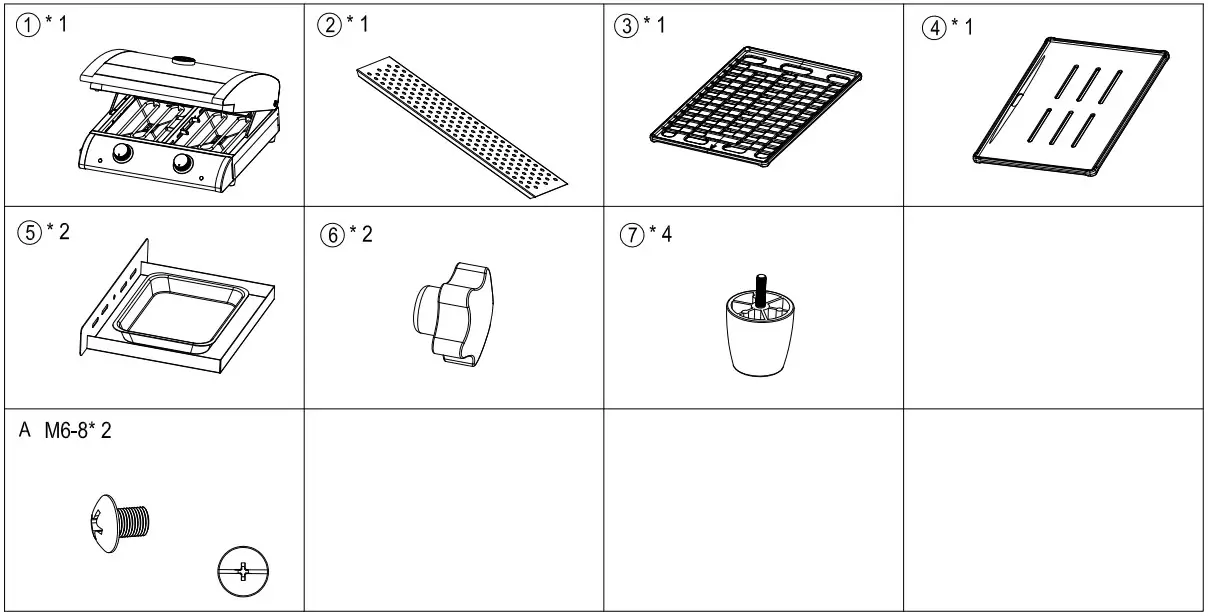 | ① * 1 | ② * 1 | ③ * 1 | ④ * 1 |
|---|---|---|---|
| ⑤ * 2 | ⑥ * 2 | ⑦ * 4 | |
| A M6-8* 2 | | | |